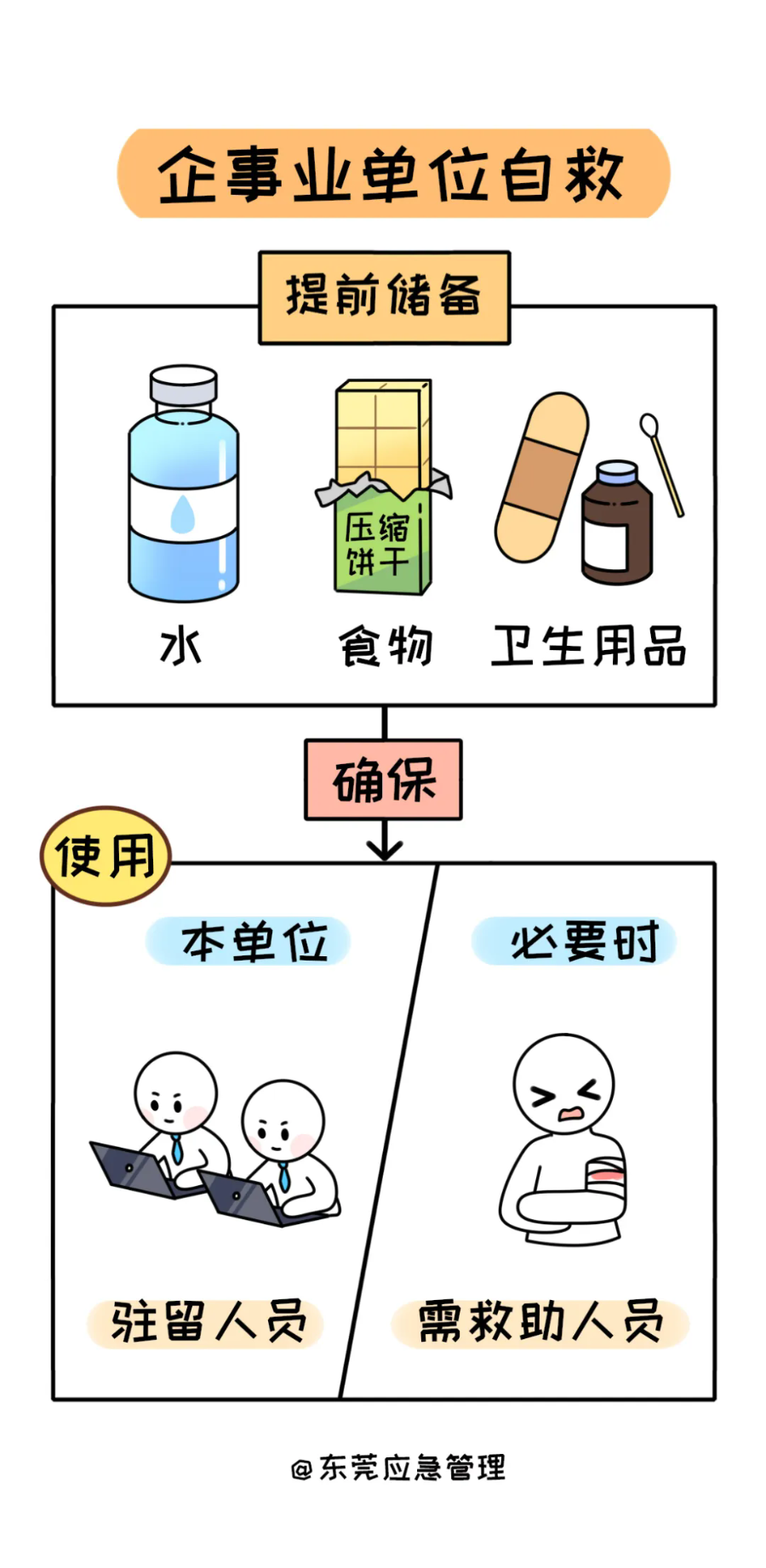 企事业单位自救

提前储备

压缩饼干

水

食物

卫生用品

确保

使用

本单位

必要时

驻留人员

需救助人员

@东莞应急管理