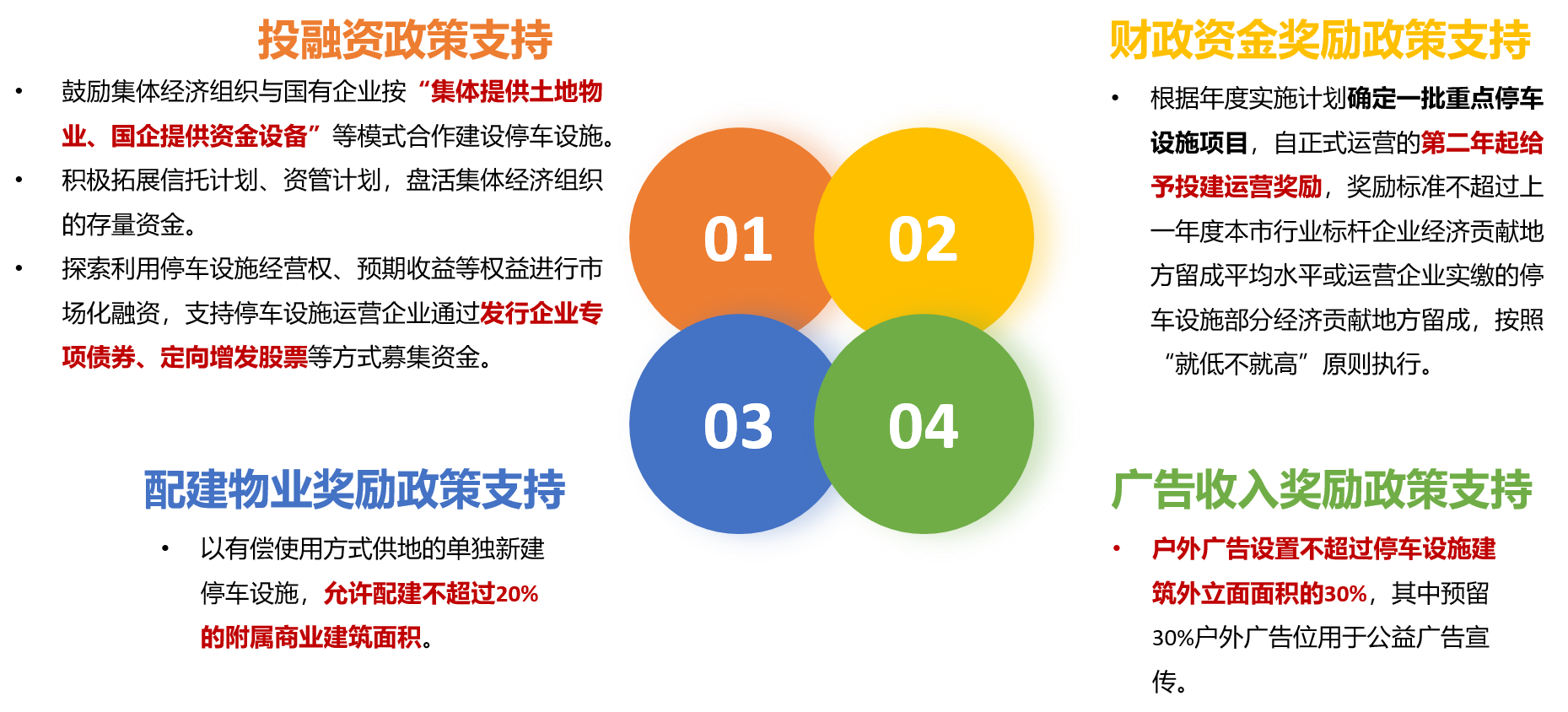 投融资政策支持

• 鼓励集体经济组织与国有企业按“集体提供土地物业、国企提供资金设备”等模式合作建设停车设施。
• 积极拓展信托计划、资管计划，盘活集体经济组织的存量资金。
• 探索利用停车设施经营权、预期收益等权益进行市场化融资，支持停车设施运营企业通过发行企业专项债券、定向增发股票等方式募集资金。

配建物业奖励政策支持

• 以有偿使用方式供地的单独新建停车设施，允许配建不超过20%的附属商业建筑面积。

01

02

03

04

财政资金奖励政策支持

• 根据年度实施计划确定一批重点停车设施项目，自正式运营的第二年起给予投建运营奖励，奖励标准不超过上一年度本市行业标杆企业经济贡献地方留成平均水平或运营企业实缴的停车设施部分经济贡献地方留成，按照“就低不就高”原则执行。

广告收入奖励政策支持

• 户外广告设置不超过停车设施建筑外立面面积的30%，其中预留30%户外广告位用于公益广告宣传。